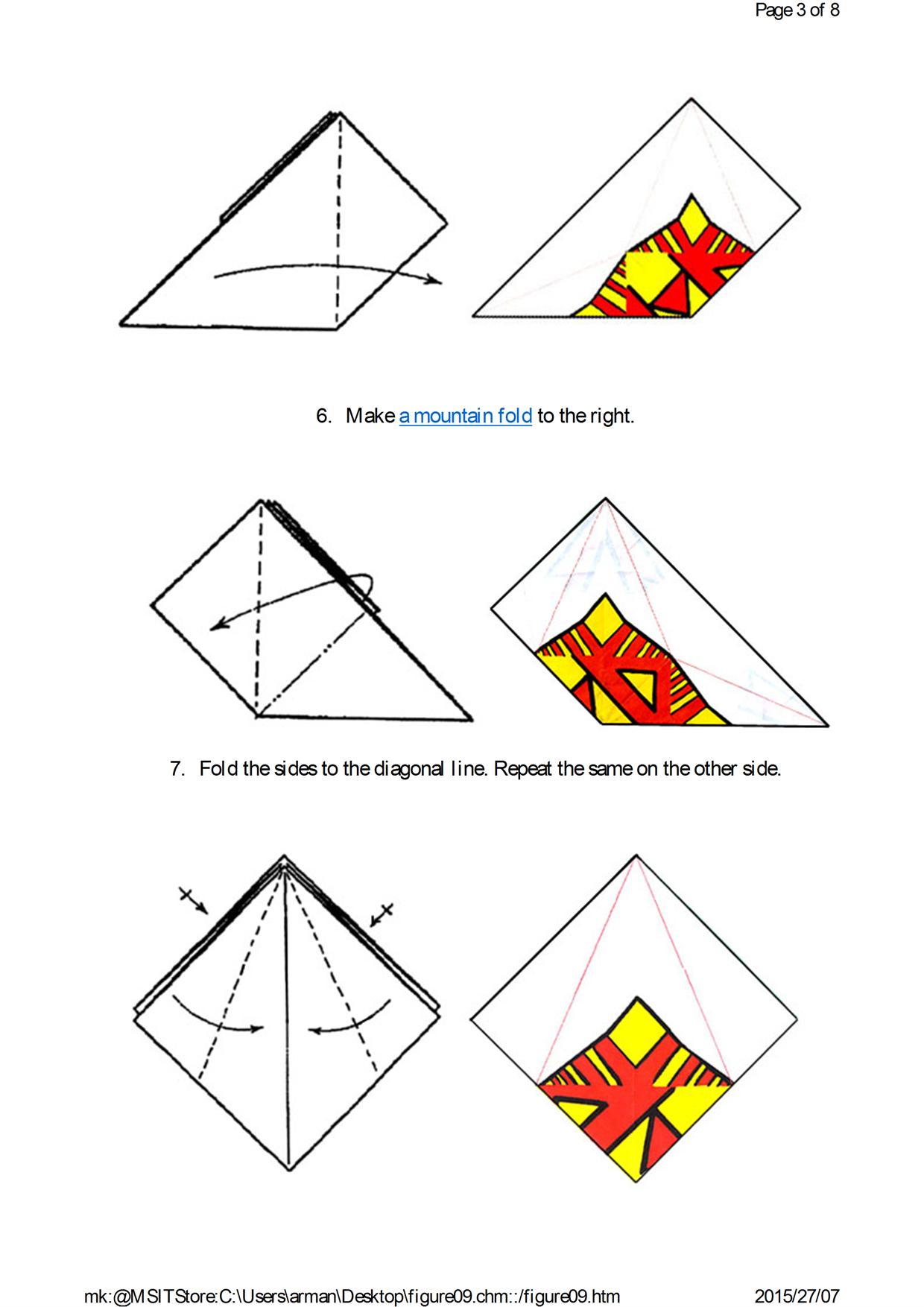 Page 3 of 8

6. Make a mountain fold to the right.

7. Fold the sides to the diagonal line. Repeat the same on the other side.

mk:@MSITStore:C:\Users\arman\Desktop\figure09.chm::/figure09.htm

2015/27/07