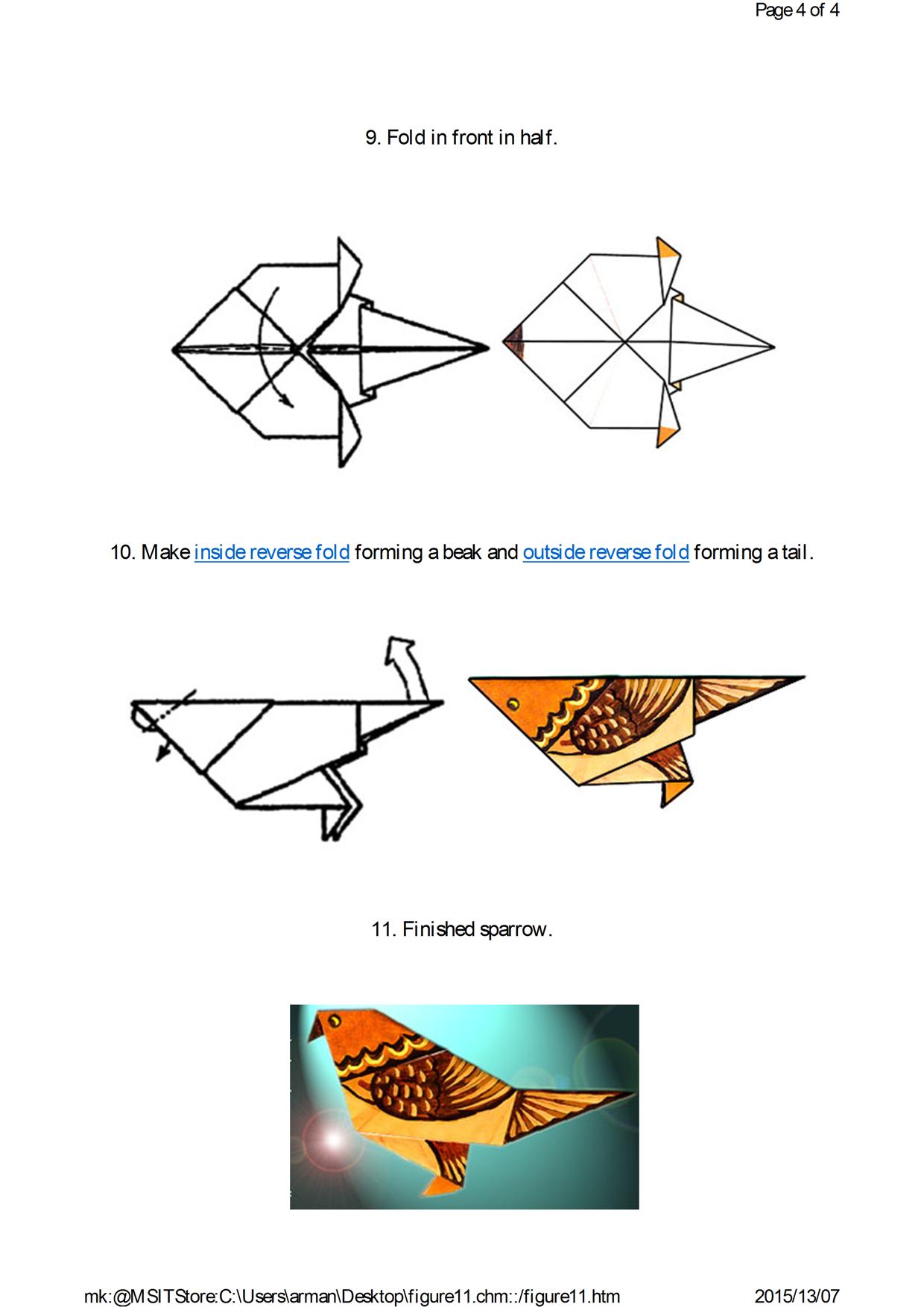 Page 4 of 4

9. Fold in front in half.

10. Make inside reverse fold forming a beak and outside reverse fold forming a tail.

11. Finished sparrow.

mk:@MSITStore:C:\Users\arman\Desktop\figure11.chm::/figure11.htm 2015/13/07