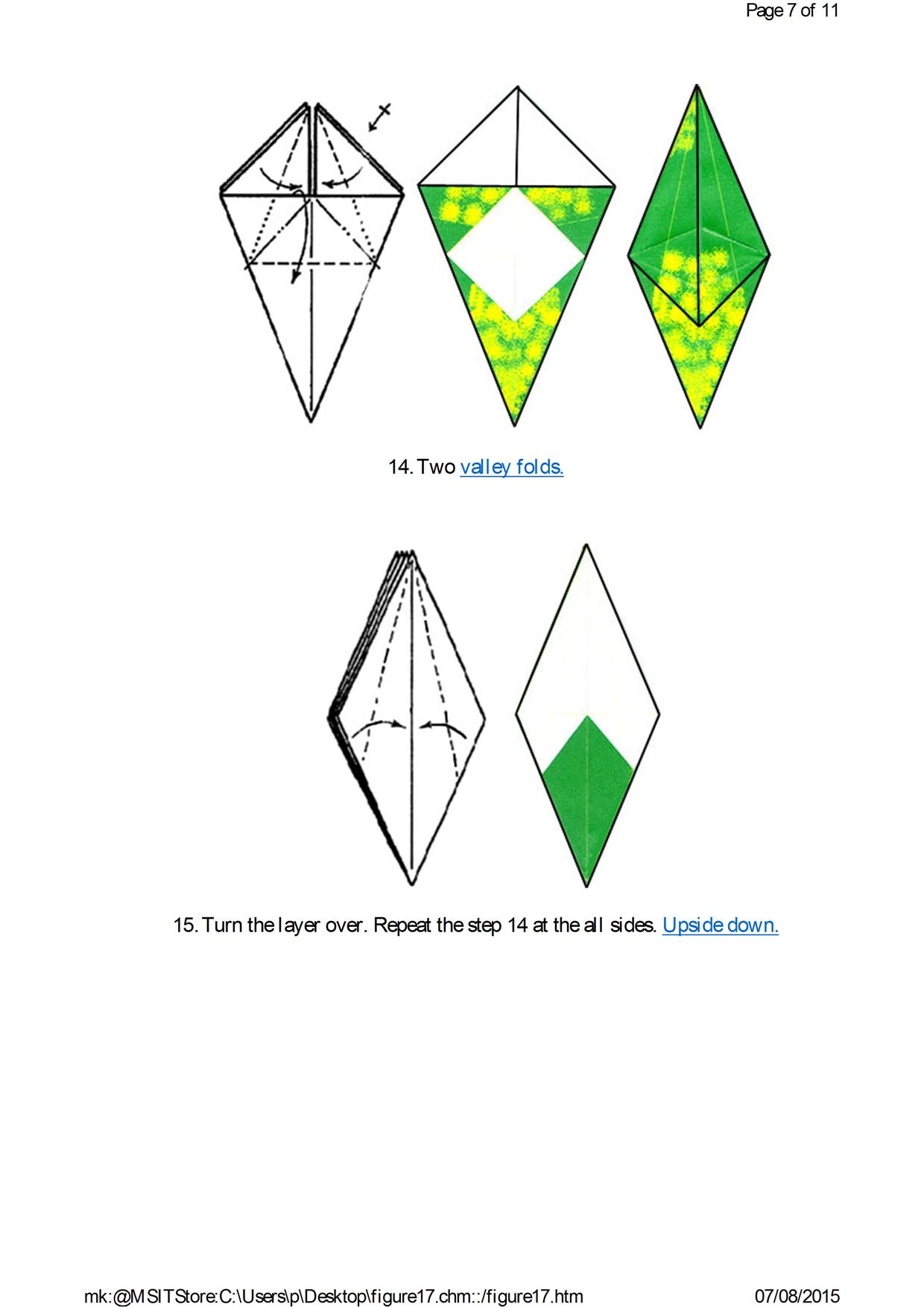 Page 7 of 11

14. Two valley folds.

15. Turn the layer over. Repeat the step 14 at the all sides. Upside down.

mk:@MSITStore:C:\Users\p\Desktop\figure17.chm::/figure17.htm

07/08/2015