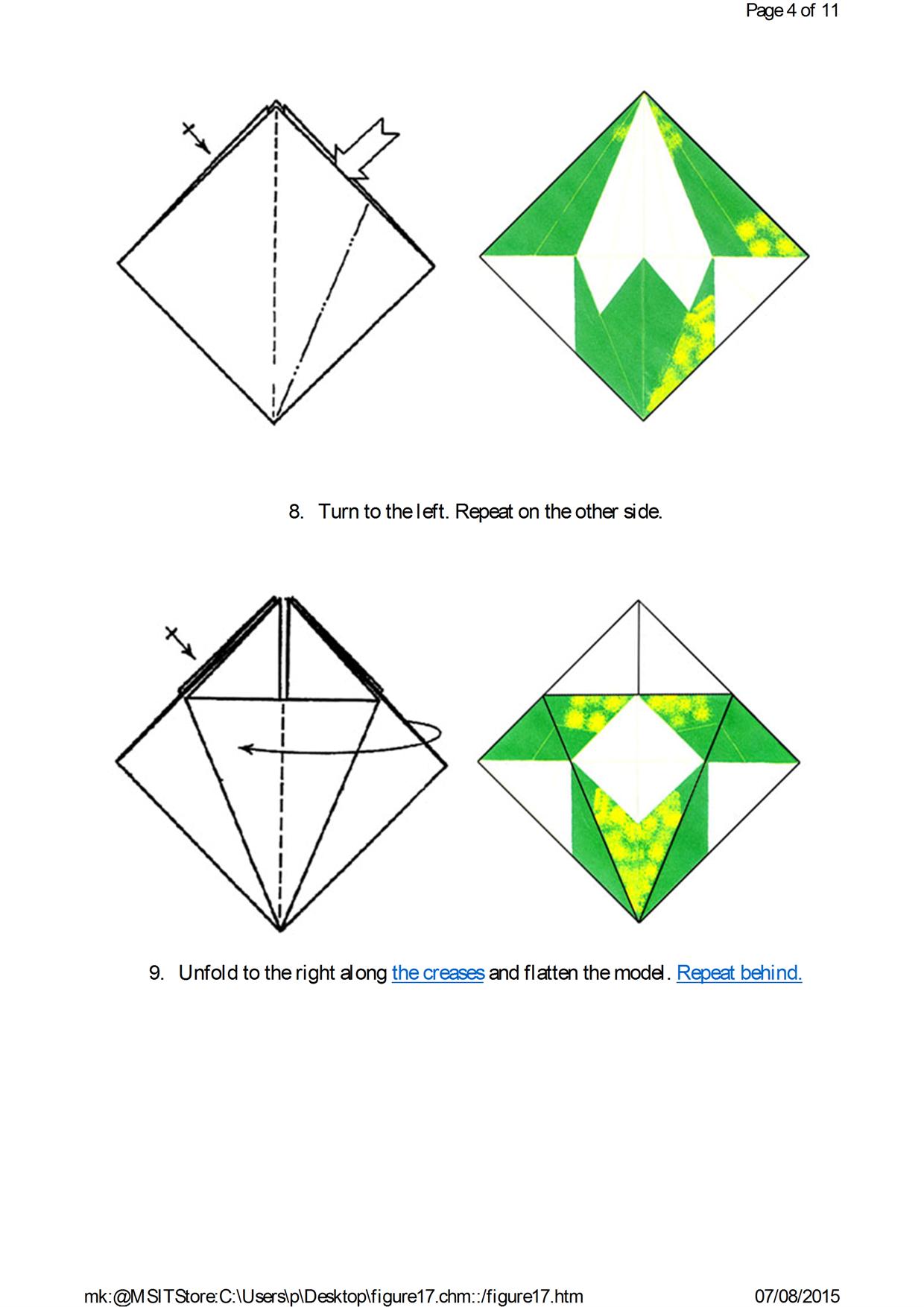 Page 4 of 11

8. Turn to the left. Repeat on the other side.

9. Unfold to the right along the creases and flatten the model. Repeat behind.

mk:@MSITStore:C:\Users\p\Desktop\figure17.chm::/figure17.htm 07/08/2015