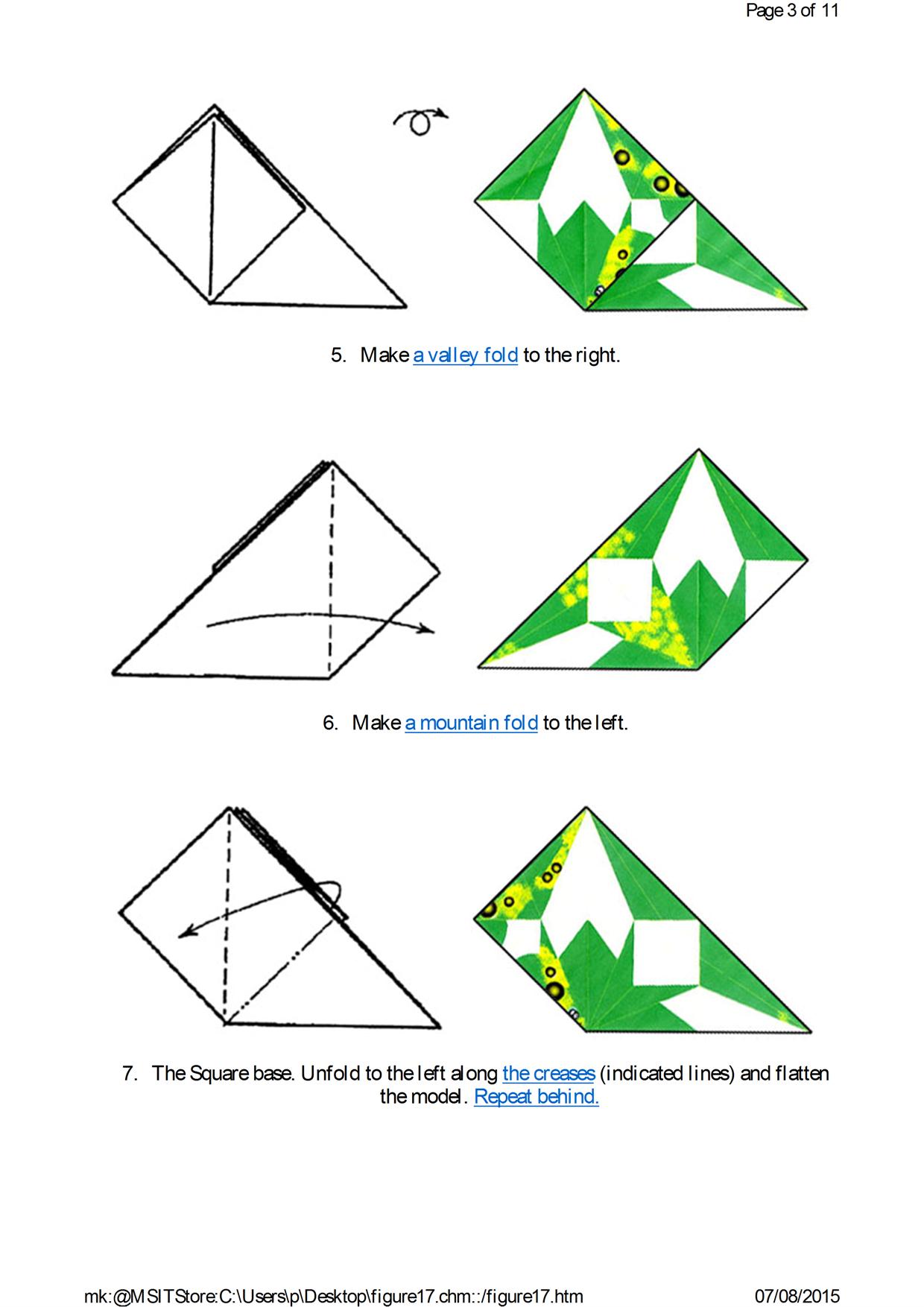 Page 3 of 11

5. Make a valley fold to the right.

6. Make a mountain fold to the left.

7. The Square base. Unfold to the left along the creases (indicated lines) and flatten the model. Repeat behind.

mk:@MSITStore:C:\Users\p\Desktop\figure17.chm::/figure17.htm 07/08/2015