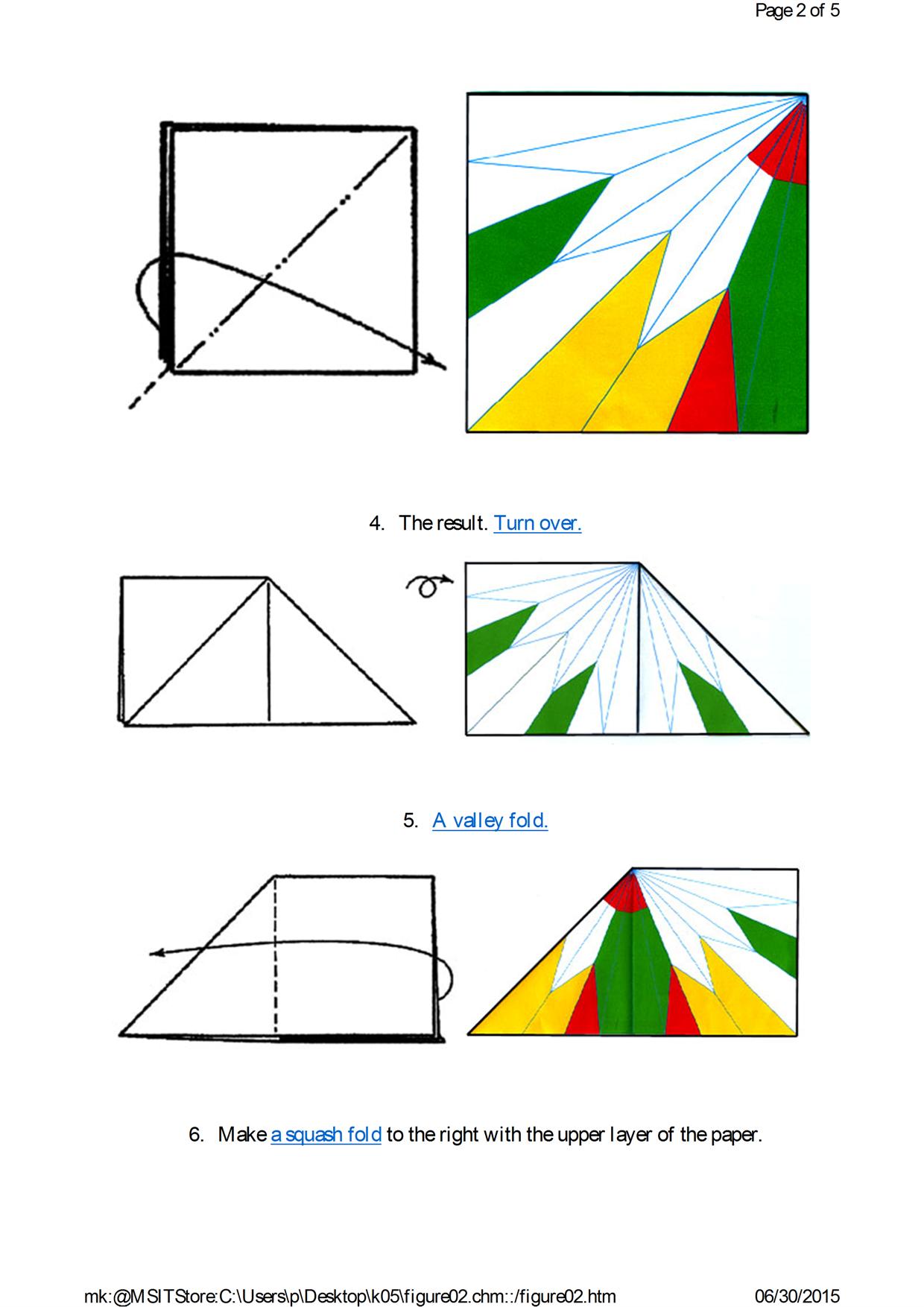 Page 2 of 5

4. The result. Turn over.

5. A valley fold.

6. Make a squash fold to the right with the upper layer of the paper.

mk:@MSITStore:C:\Users\p\Desktop\k05\figure02.chm::/figure02.htm 06/30/2015