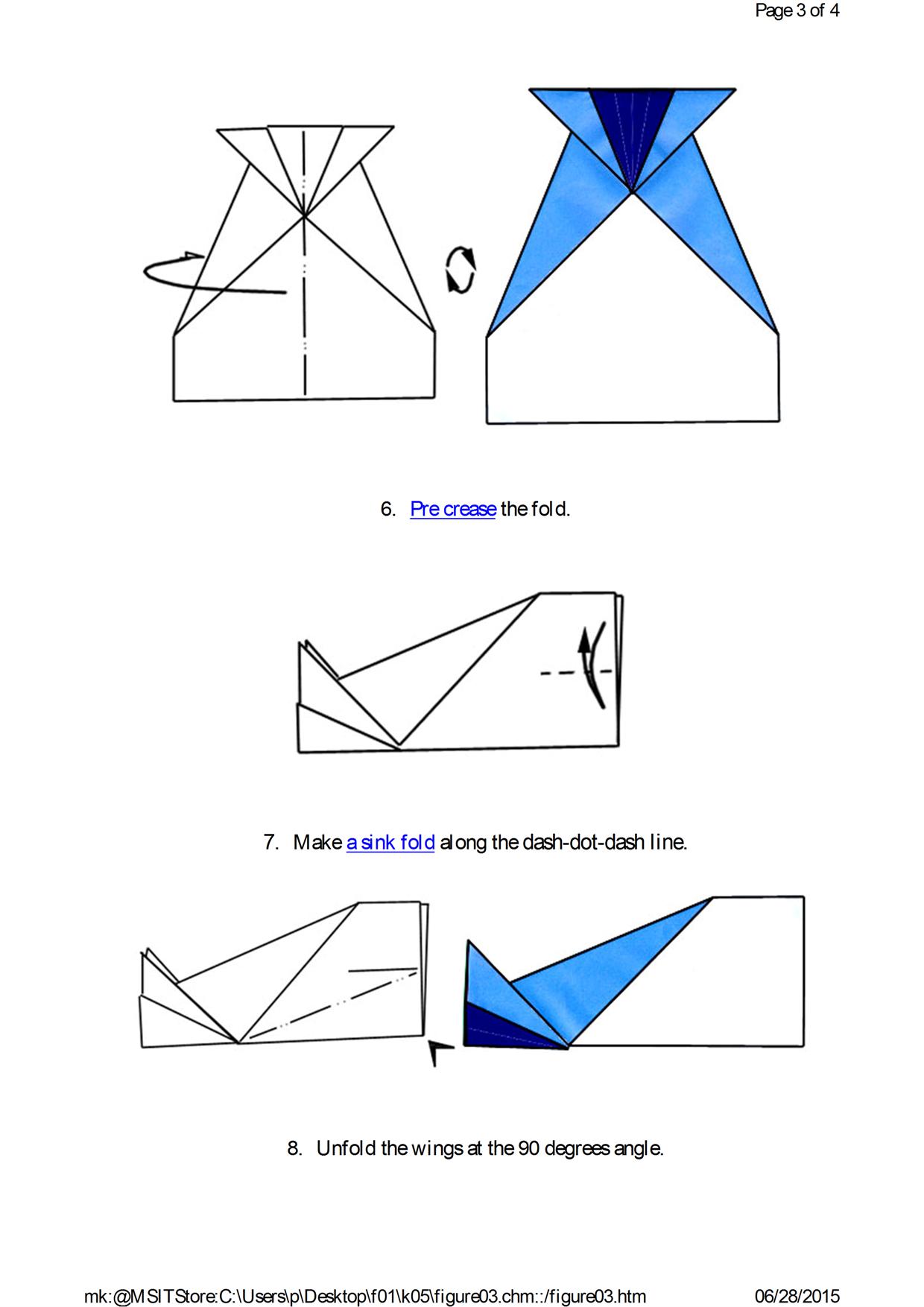 Page 3 of 4

6. Pre crease the fold.

7. Make a sink fold along the dash-dot-dash line.

8. Unfold the wings at the 90 degrees angle.

mk:@MSITStore:C:\Users\p\Desktop\f01\k05\figure03.chm::/figure03.htm 06/28/2015