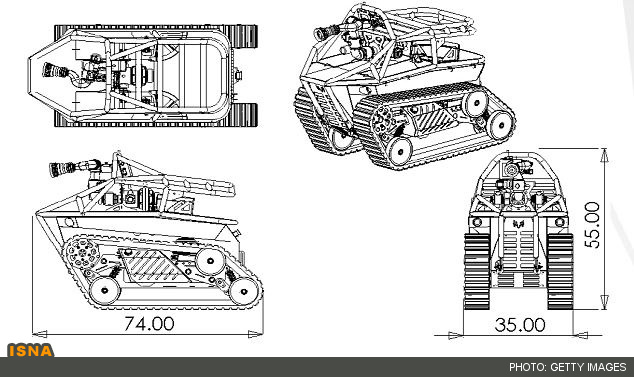 55.00

74.00

35.00

ISNA

PHOTO: GETTY IMAGES